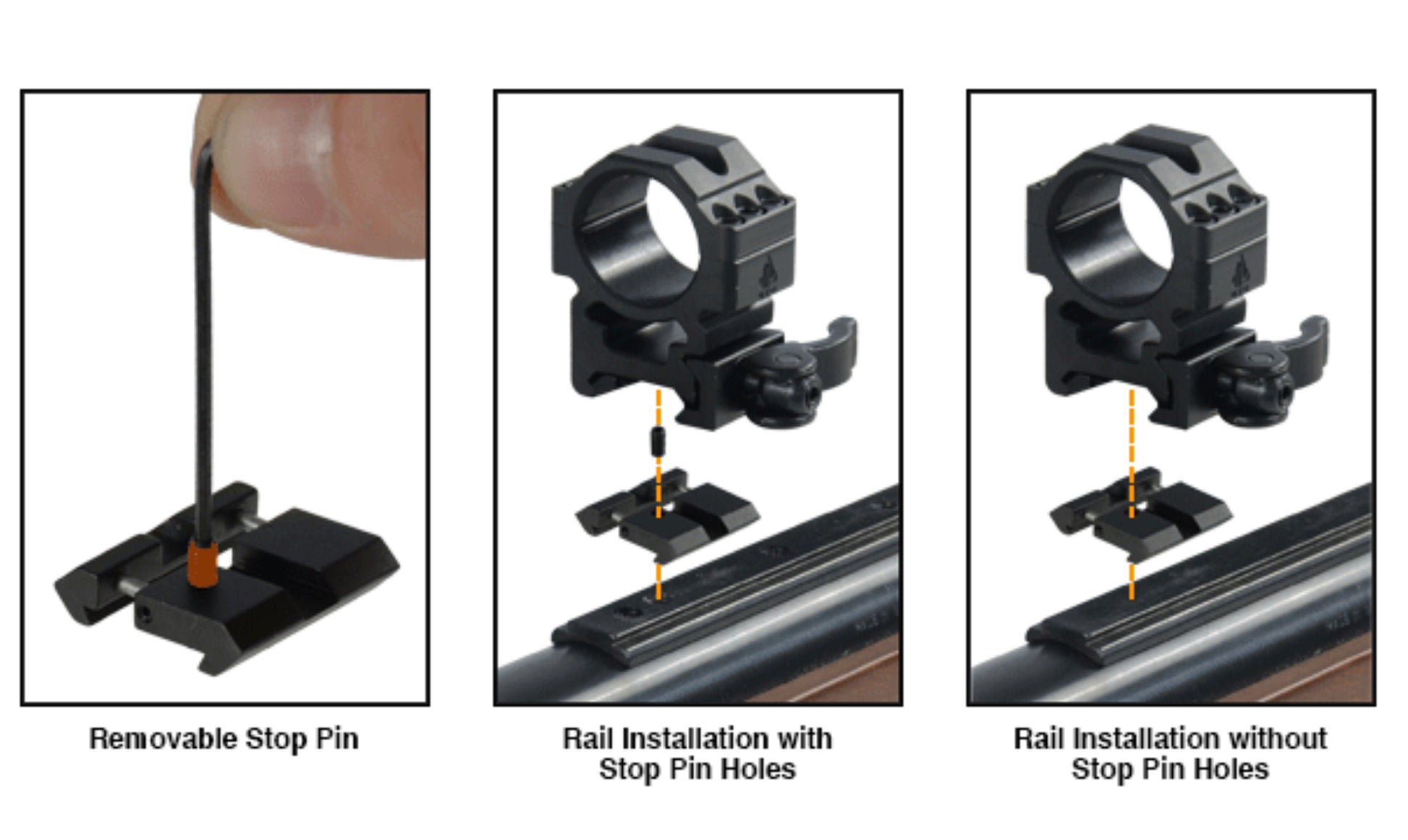 Removable Stop Pin

Rail Installation with Stop Pin Holes

Rail Installation without Stop Pin Holes