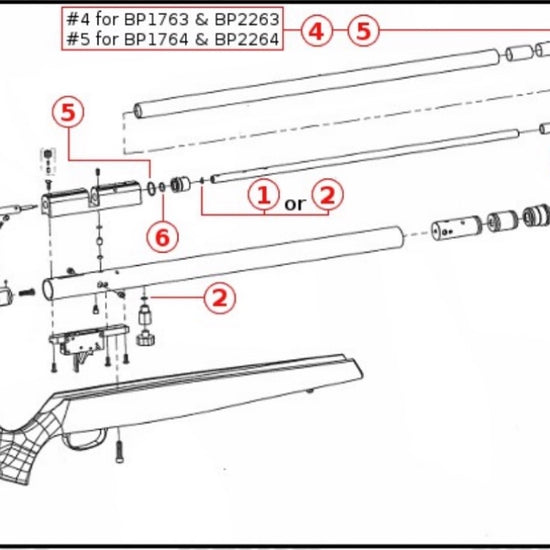 #4 for BP1763 & BP2263
#5 for BP1764 & BP2264

4
5
5
1 or 2
6
2