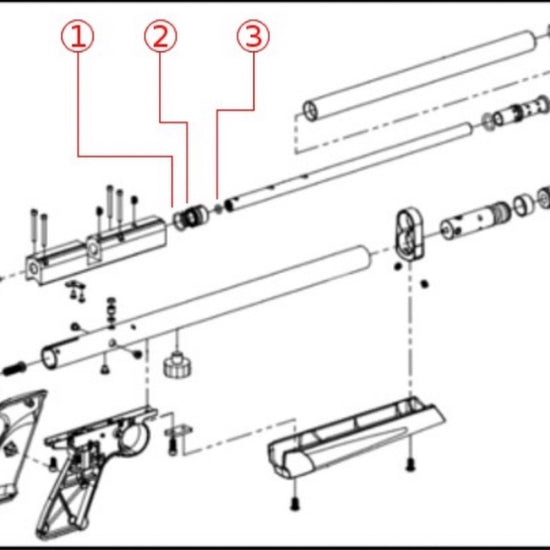 ①
②
③