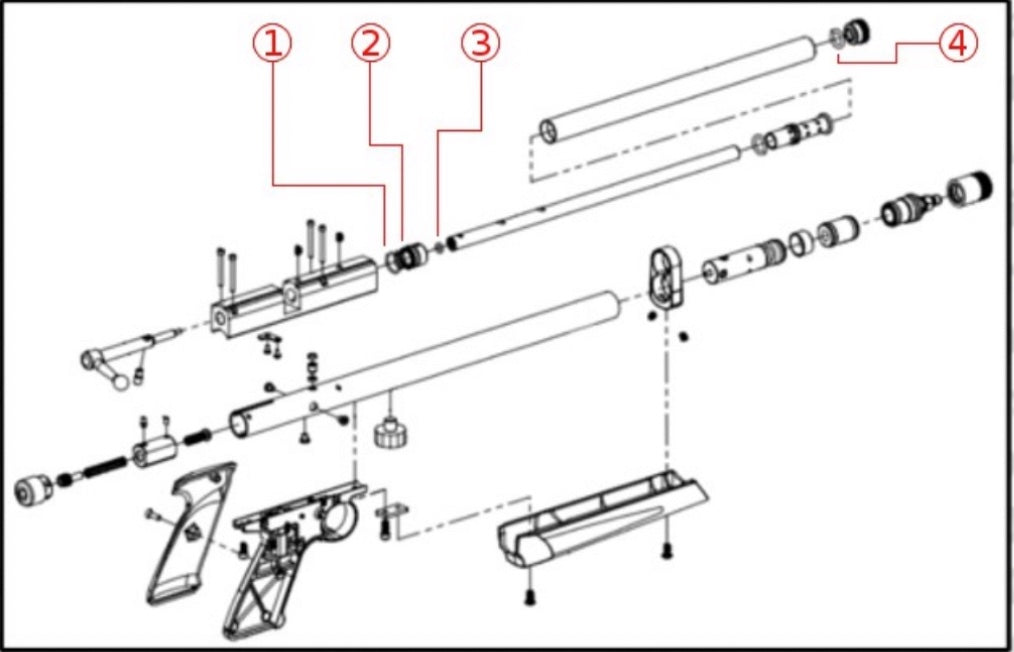 ① ② ③ ④